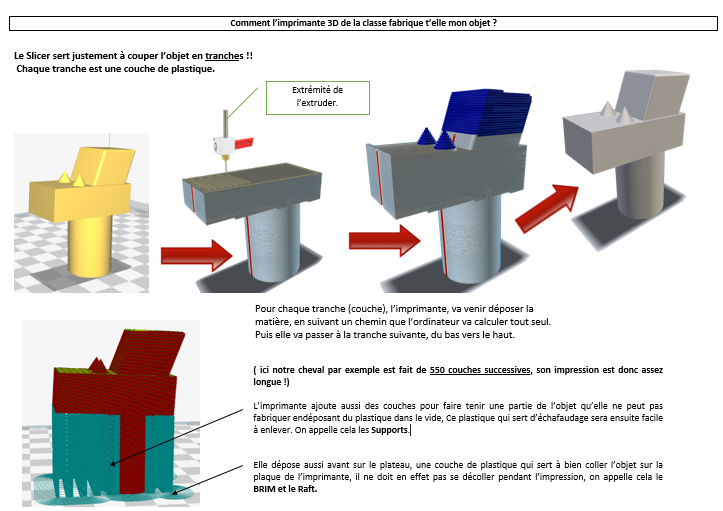 Comment l'imprimante 3D de la classe fabrique t'elle mon objet ?

Le Slicer sert justement à couper l'objet en tranches !!
Chaque tranche est une couche de plastique.

Extrémité de l'extruder.

Pour chaque tranche (couche), l'imprimante, va venir déposer la matière, en suivant un chemin que l'ordinateur va calculer tout seul.
Puis elle va passer à la tranche suivante, du bas vers le haut.

( ici notre cheval par exemple est fait de 550 couches successives, son impression est donc assez longue !)

L'imprimante ajoute aussi des couches pour faire tenir une partie de l'objet qu'elle ne peut pas fabriquer endéposant du plastique dans le vide, Ce plastique qui sert d'échafaudage sera ensuite facile à enlever. On appelle cela les Supports.

Elle dépose aussi avant sur le plateau, une couche de plastique qui sert à bien coller l'objet sur la plaque de l'imprimante, il ne doit en effet pas se décoller pendant l'impression, on appelle cela le BRIM et le Raft.